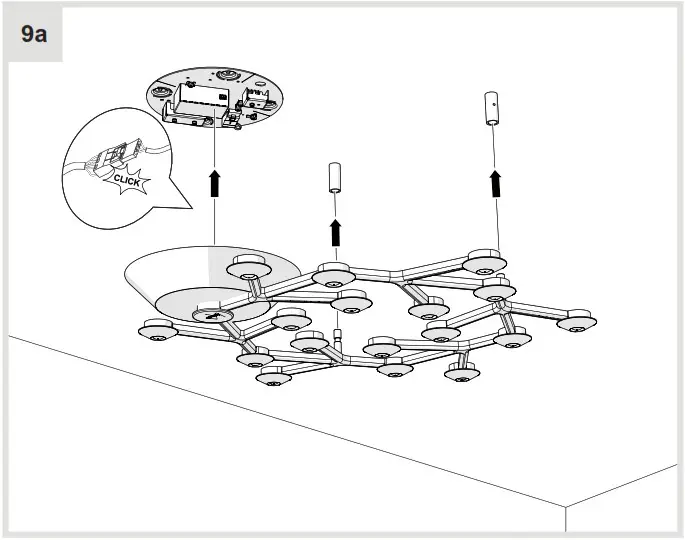 9a

CLICK