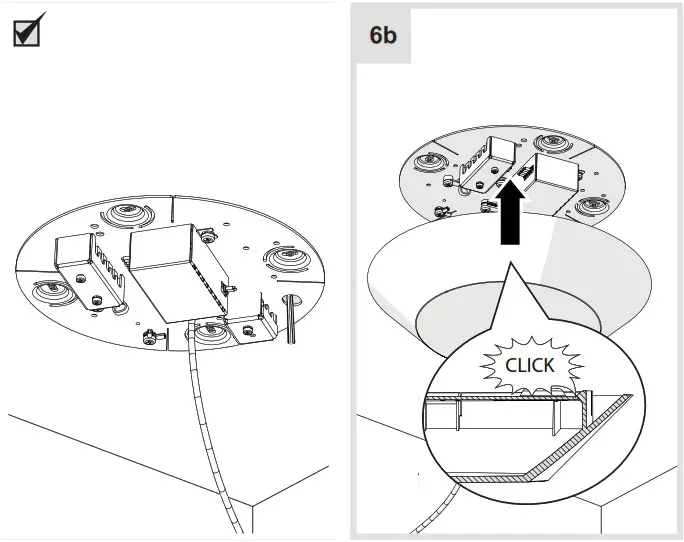 6b

CLICK