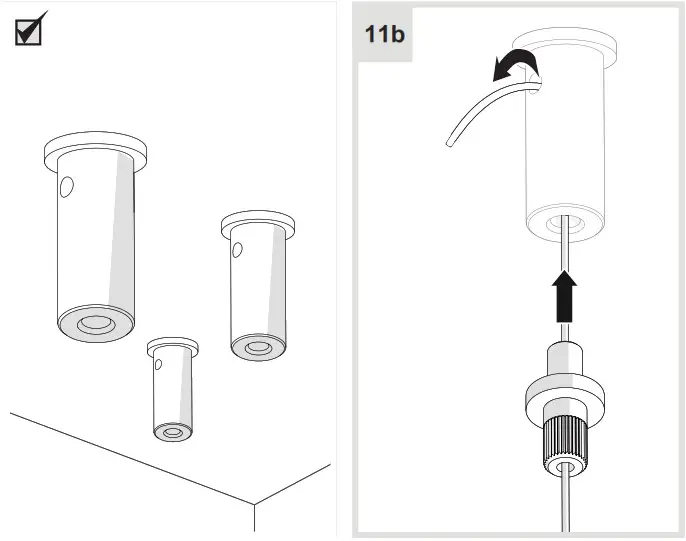 11b