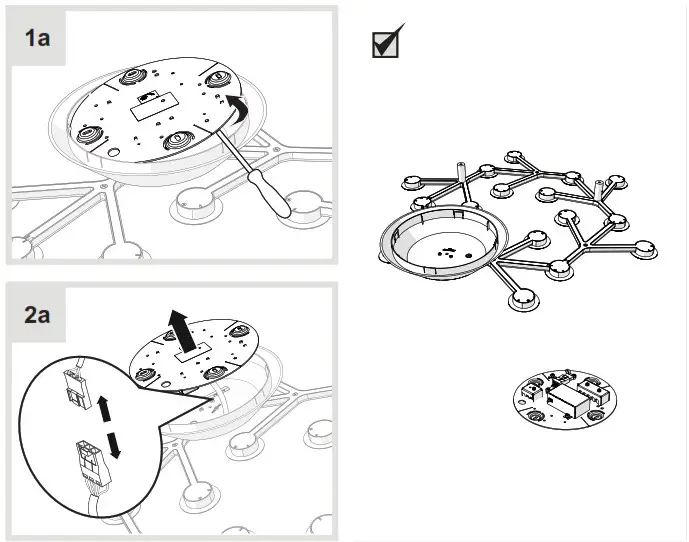 1a

2a