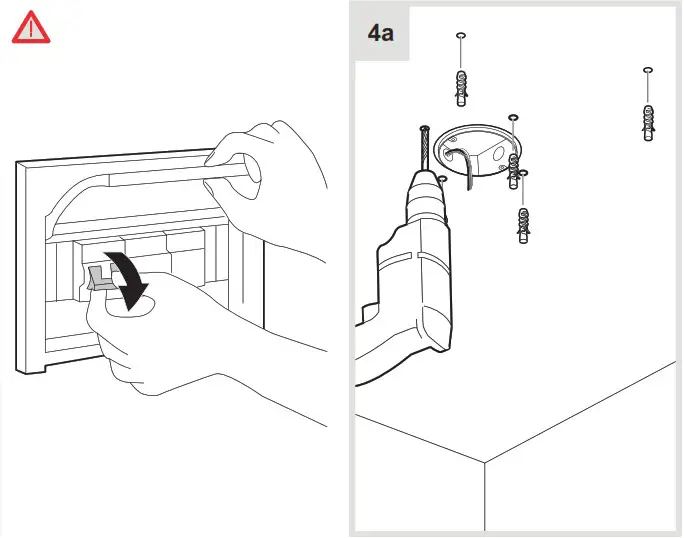 4a