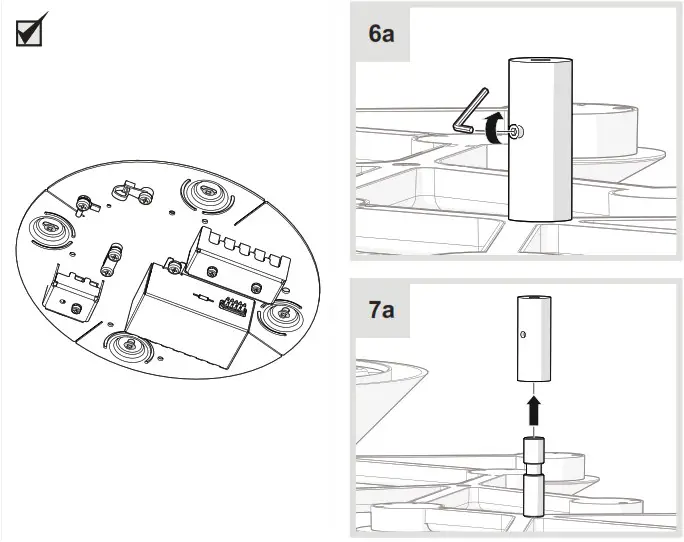 6a

7a