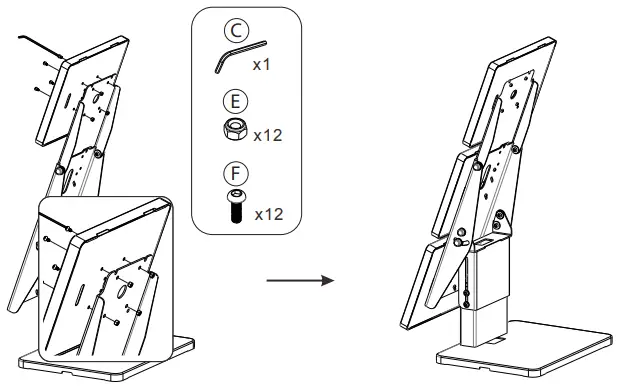 C
x1
E
x12
F
x12