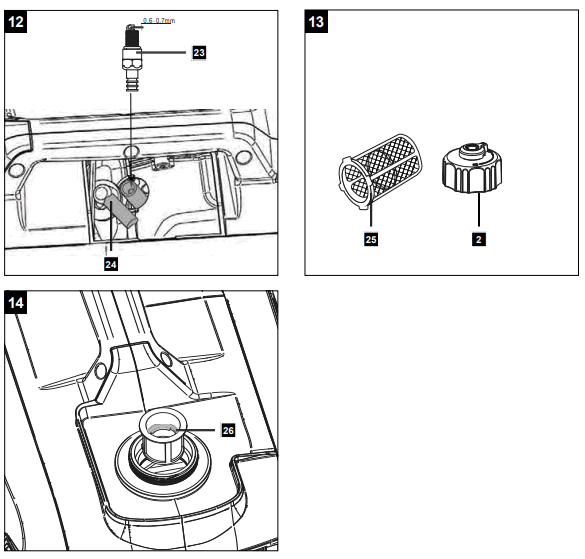 12

0.6-0.7mm

23

24

13

25

2

14

26