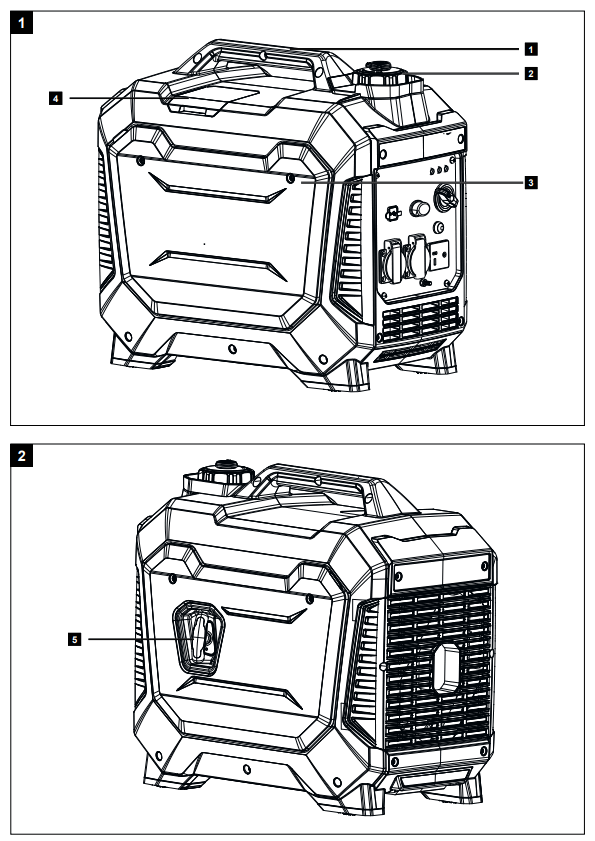 1

1

2

4

3

2

5