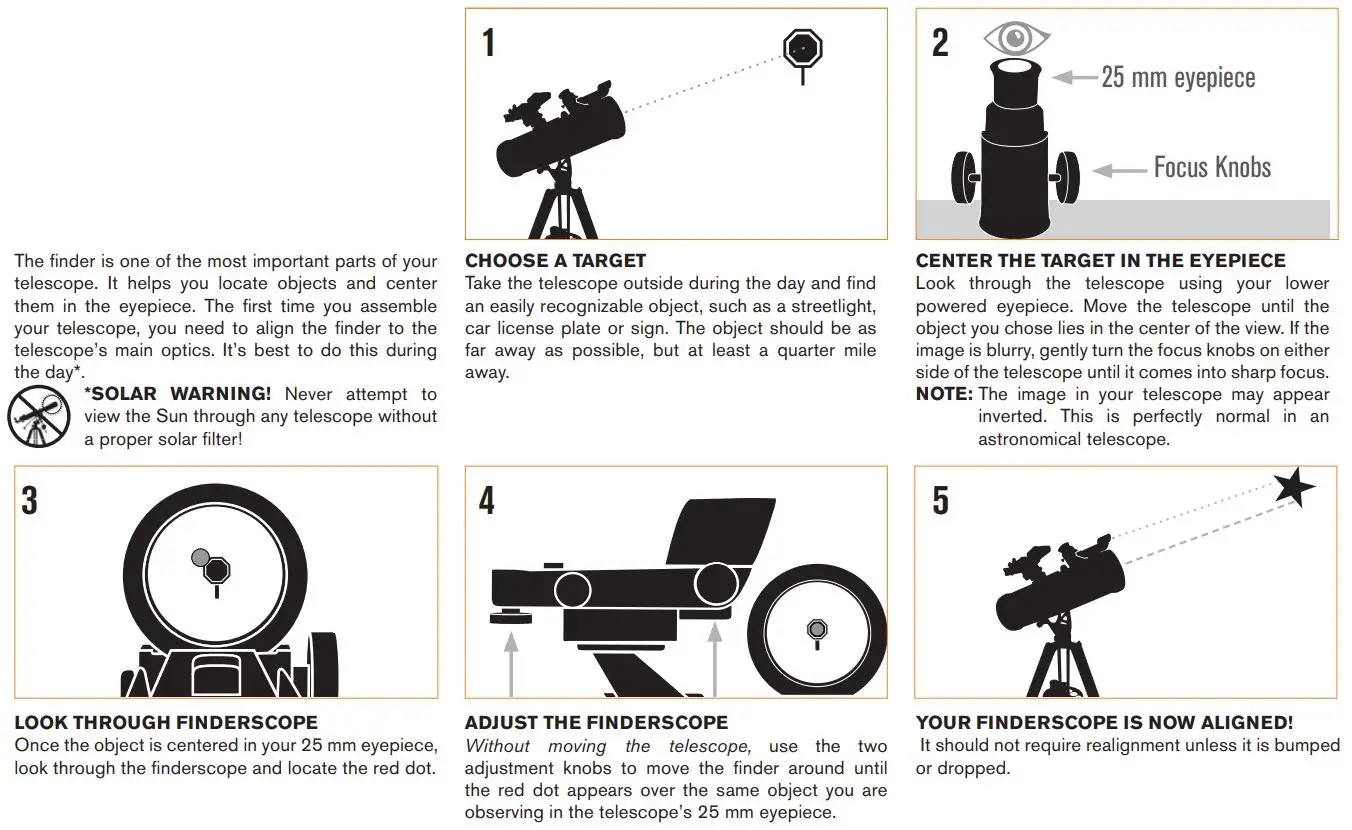 The finder is one of the most important parts of your telescope. It helps you locate objects and center them in the eyepiece. The first time you assemble your telescope, you need to align the finder to the telescope's main optics. It's best to do this during the day*.

*SOLAR WARNING! Never attempt to view the Sun through any telescope without a proper solar filter!

1

CHOOSE A TARGET
Take the telescope outside during the day and find an easily recognizable object, such as a streetlight, car license plate or sign. The object should be as far away as possible, but at least a quarter mile away.

2

25 mm eyepiece

Focus Knobs

CENTER THE TARGET IN THE EYEPIECE
Look through the telescope using your lower powered eyepiece. Move the telescope until the object you chose lies in the center of the view. If the image is blurry, gently turn the focus knobs on either side of the telescope until it comes into sharp focus.
NOTE: The image in your telescope may appear inverted. This is perfectly normal in an astronomical telescope.

3

LOOK THROUGH FINDERSCOPE
Once the object is centered in your 25 mm eyepiece, look through the finderscope and locate the red dot.

4

ADJUST THE FINDERSCOPE
Without moving the telescope, use the two adjustment knobs to move the finder around until the red dot appears over the same object you are observing in the telescope's 25 mm eyepiece.

5

YOUR FINDERSCOPE IS NOW ALIGNED!
It should not require realignment unless it is bumped or dropped.