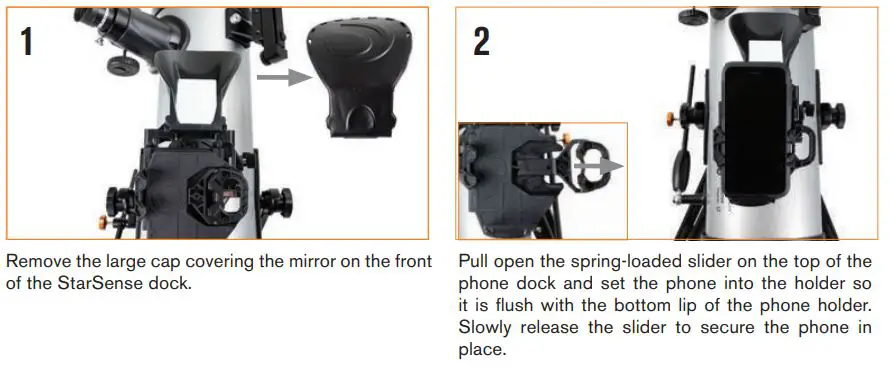 1

Remove the large cap covering the mirror on the front of the StarSense dock.

2

Pull open the spring-loaded slider on the top of the phone dock and set the phone into the holder so it is flush with the bottom lip of the phone holder. Slowly release the slider to secure the phone in place.