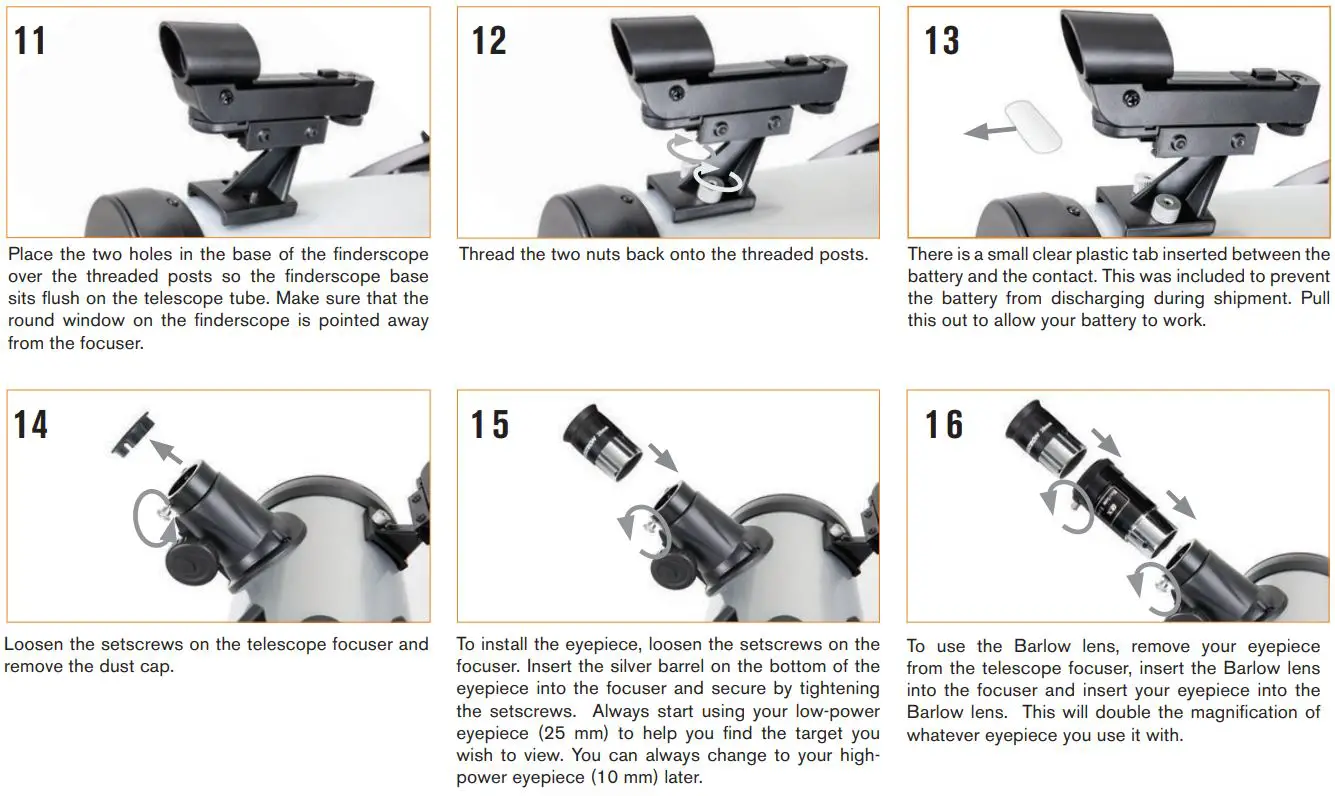 11

Place the two holes in the base of the finderscope over the threaded posts so the finderscope base sits flush on the telescope tube. Make sure that the round window on the finderscope is pointed away from the focuser.

12

Thread the two nuts back onto the threaded posts.

13

There is a small clear plastic tab inserted between the battery and the contact. This was included to prevent the battery from discharging during shipment. Pull this out to allow your battery to work.

14

Loosen the setscrews on the telescope focuser and remove the dust cap.

15

To install the eyepiece, loosen the setscrews on the focuser. Insert the silver barrel on the bottom of the eyepiece into the focuser and secure by tightening the setscrews. Always start using your low-power eyepiece (25 mm) to help you find the target you wish to view. You can always change to your high-power eyepiece (10 mm) later.

16

To use the Barlow lens, remove your eyepiece from the telescope focuser, insert the Barlow lens into the focuser and insert your eyepiece into the Barlow lens. This will double the magnification of whatever eyepiece you use it with.