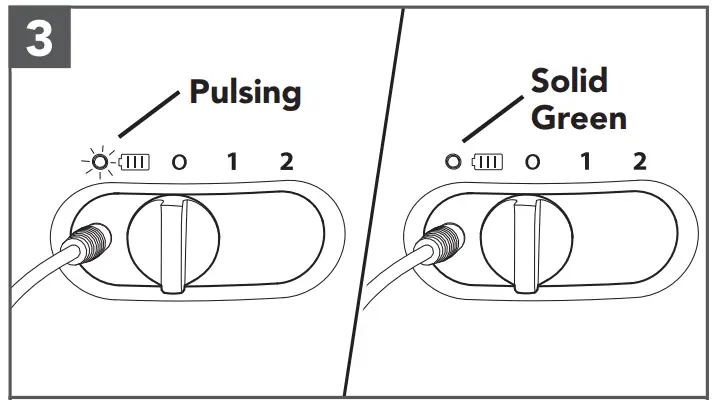 3

Pulsing

O 1 2

Solid Green

O 1 2