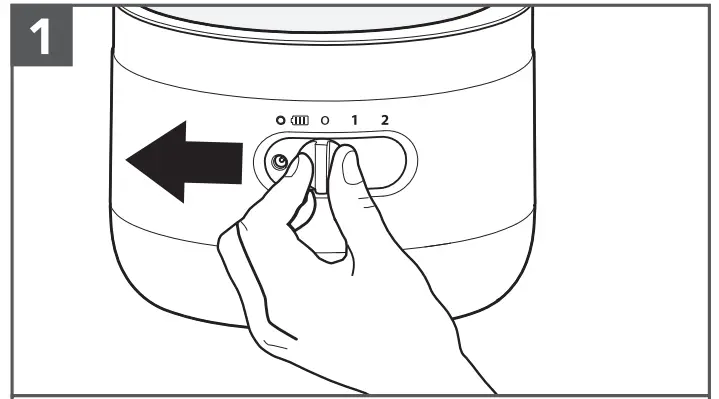 1

O 1 2