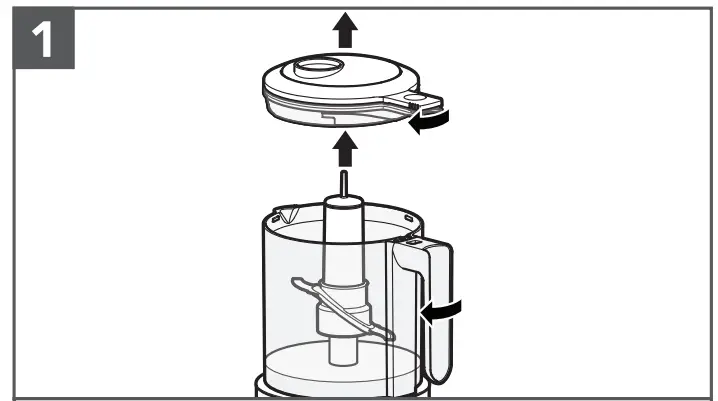 1