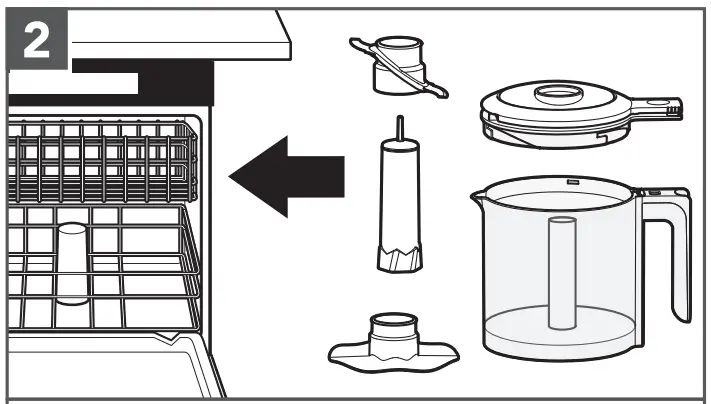 2