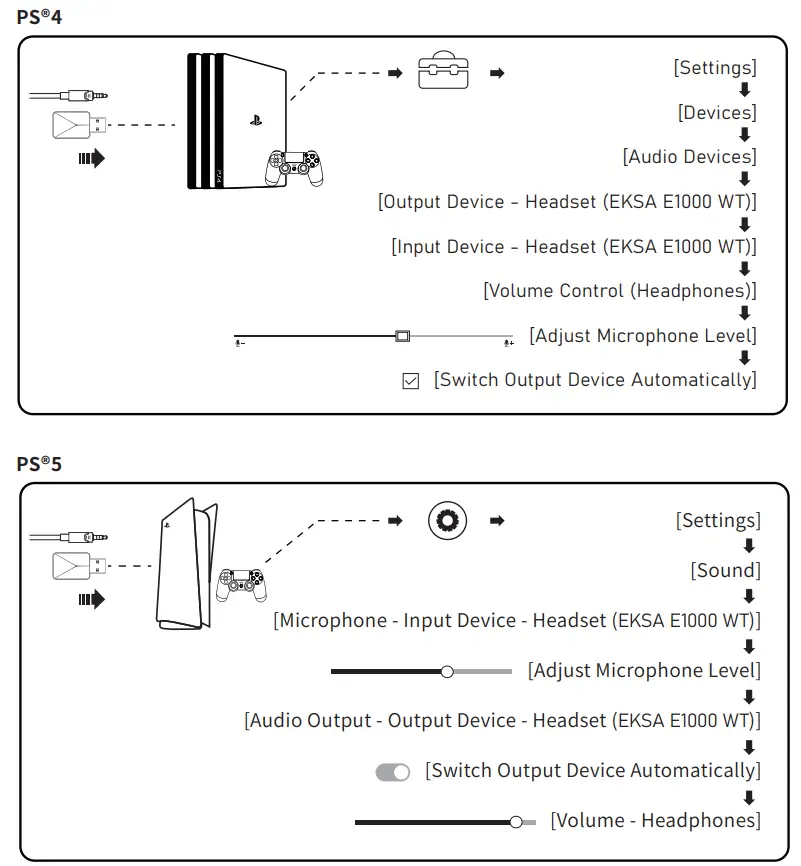 PS®4

[Settings]

[Devices]

[Audio Devices]

[Output Device - Headset (EKSA E1000 WT)]

[Input Device - Headset (EKSA E1000 WT)]

[Volume Control (Headphones)]

[Adjust Microphone Level]

[Switch Output Device Automatically]

PS®5

[Settings]

[Sound]

[Microphone - Input Device - Headset (EKSA E1000 WT)]

[Adjust Microphone Level]

[Audio Output - Output Device - Headset (EKSA E1000 WT)]

[Switch Output Device Automatically]

[Volume - Headphones]