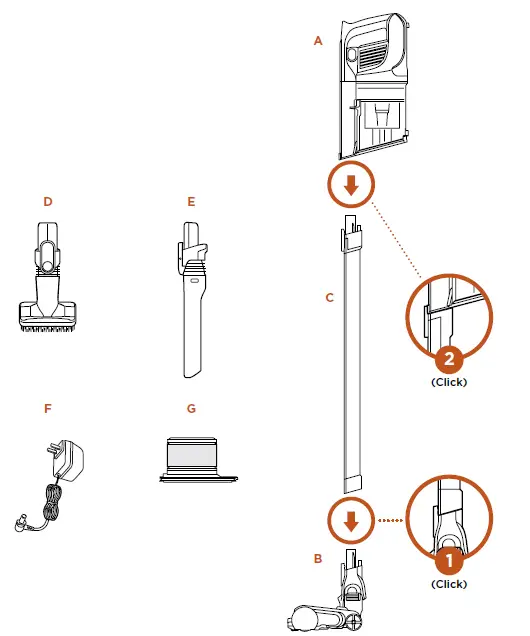 A

D

E

C

2
(Click)

F

G

B

1
(Click)