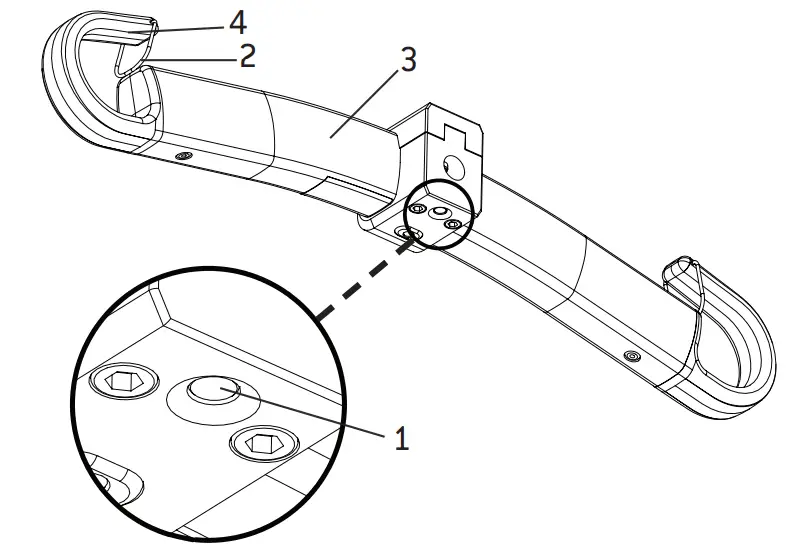 4
2
3
1