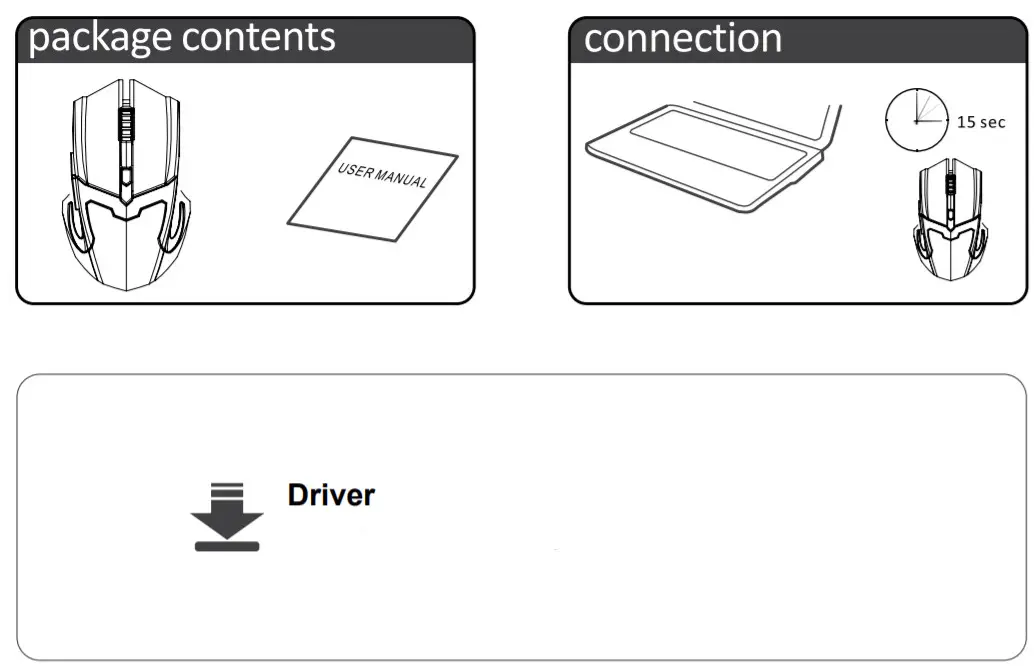 package contents

USER MANUAL

connection

15 sec

Driver