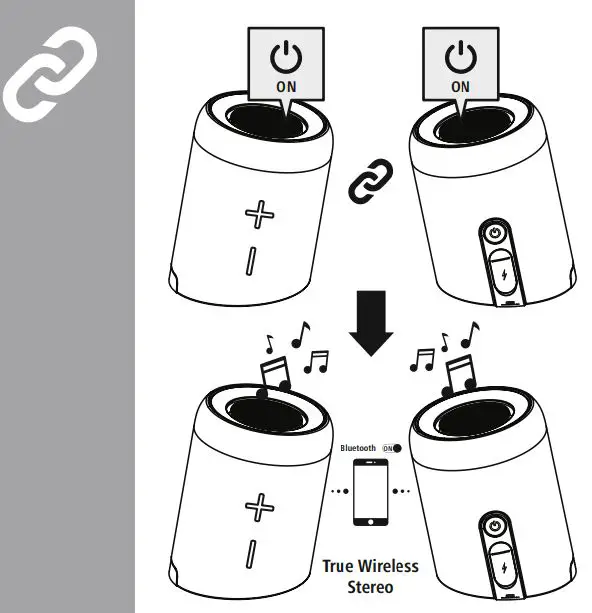 ON

ON

Bluetooth ON

True Wireless Stereo