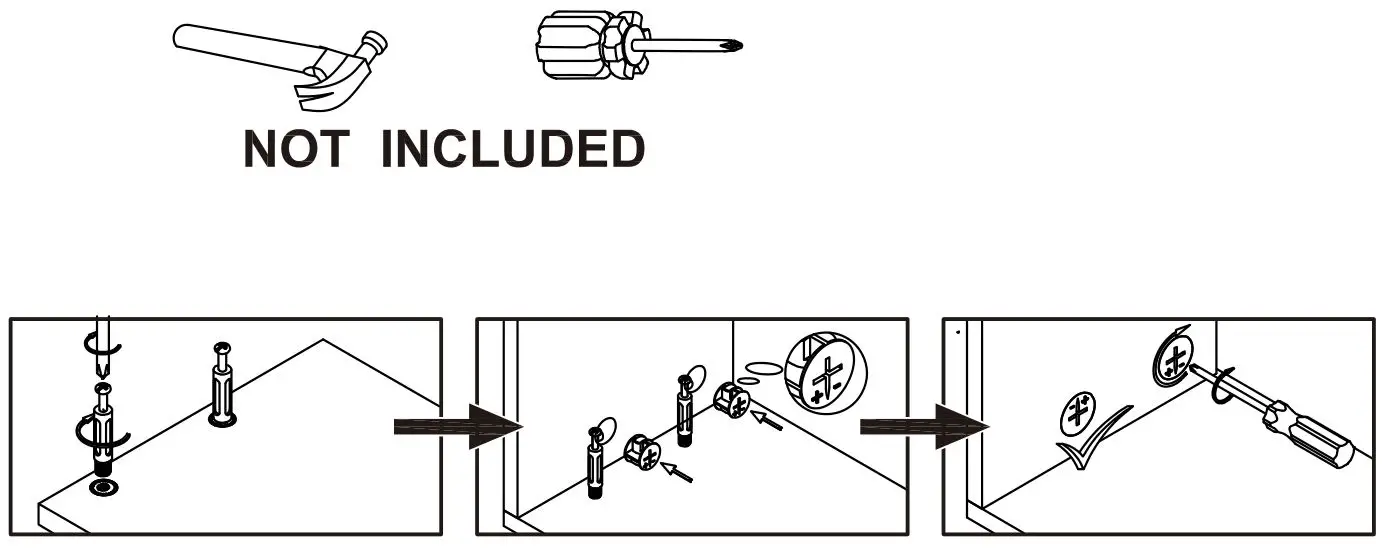 NOT INCLUDED