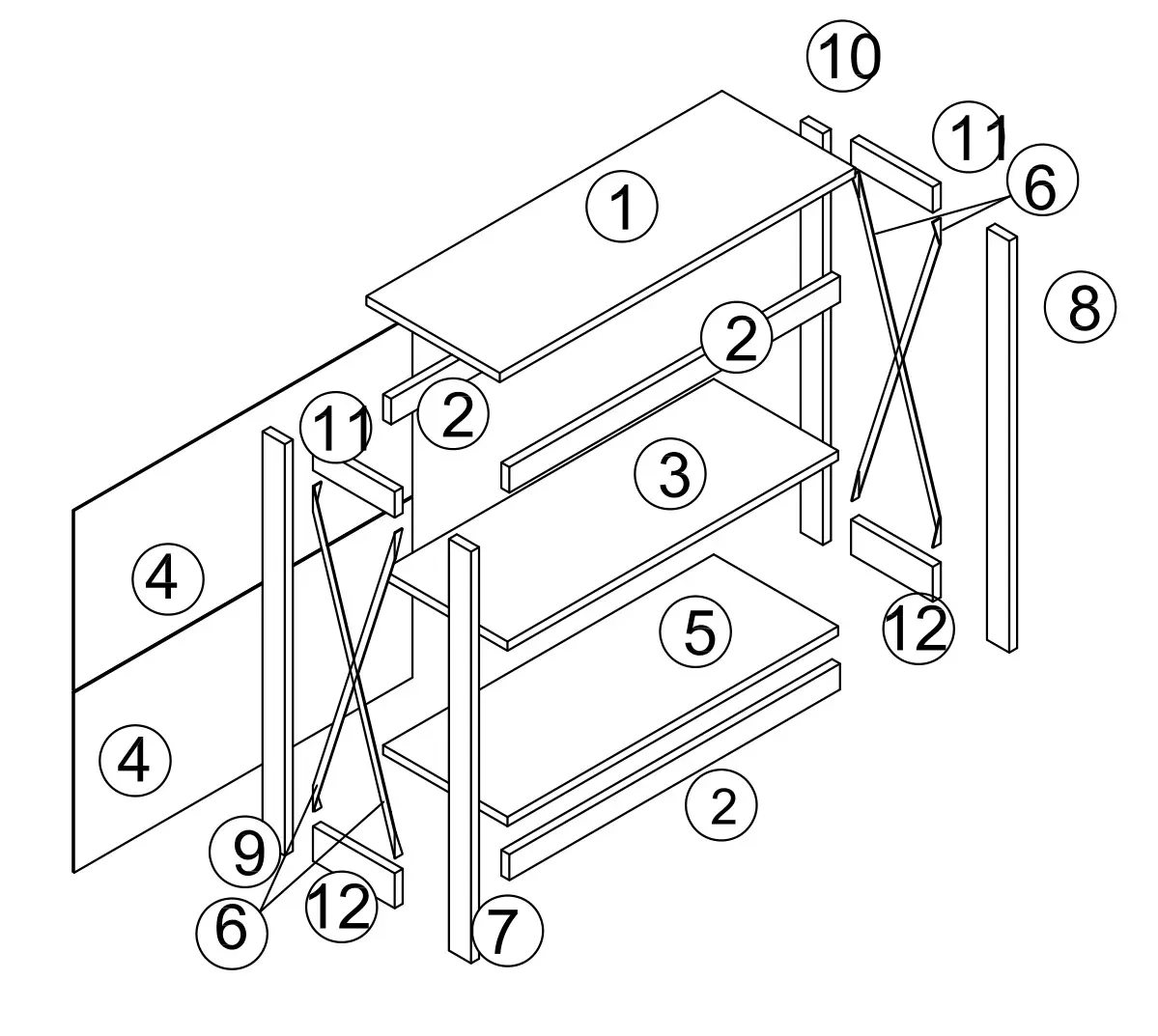 10
11
6
1
8
2
2
11
3
4
5
12
4
2
9
6
12
7