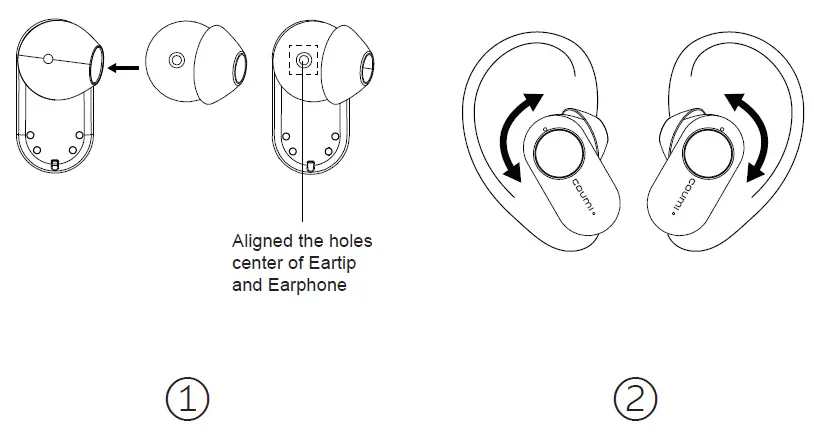 Aligned the holes center of Eartip and Earphone

coumi

coumi

①

②