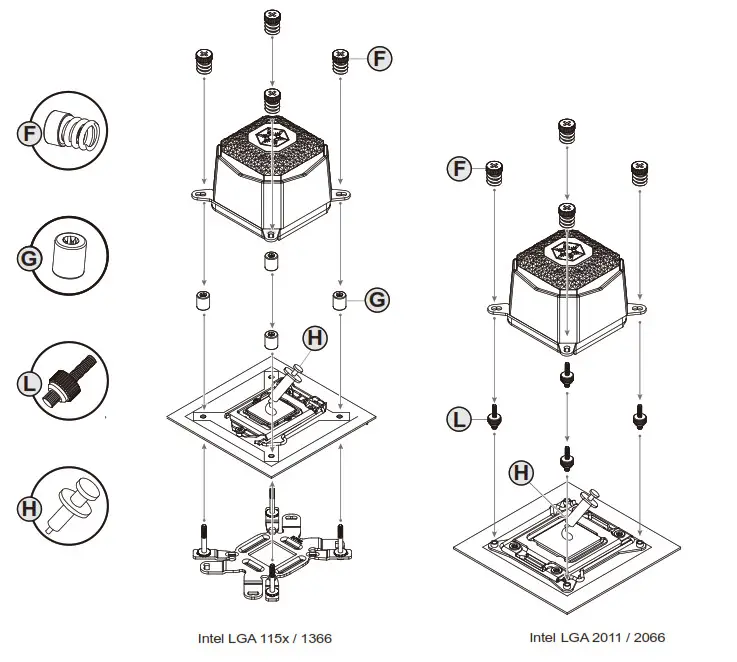 F
G
L
H
F
G
H
Intel LGA 115x / 1366
F
L
H
Intel LGA 2011 / 2066