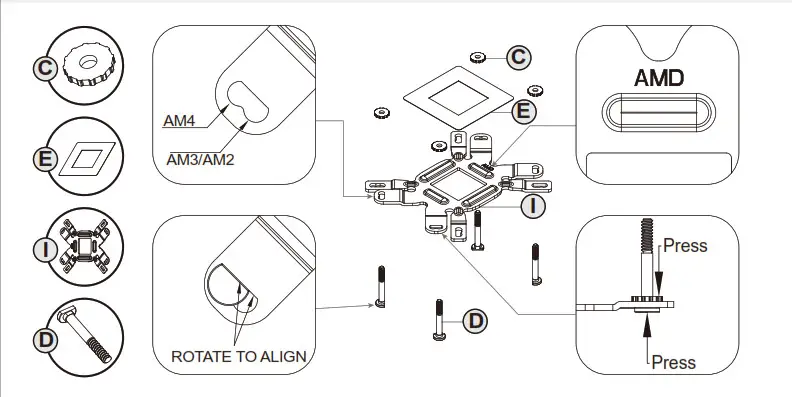 C

E

I

D

AM4

AM3/AM2

ROTATE TO ALIGN

C

E

I

D

AMD

Press

Press