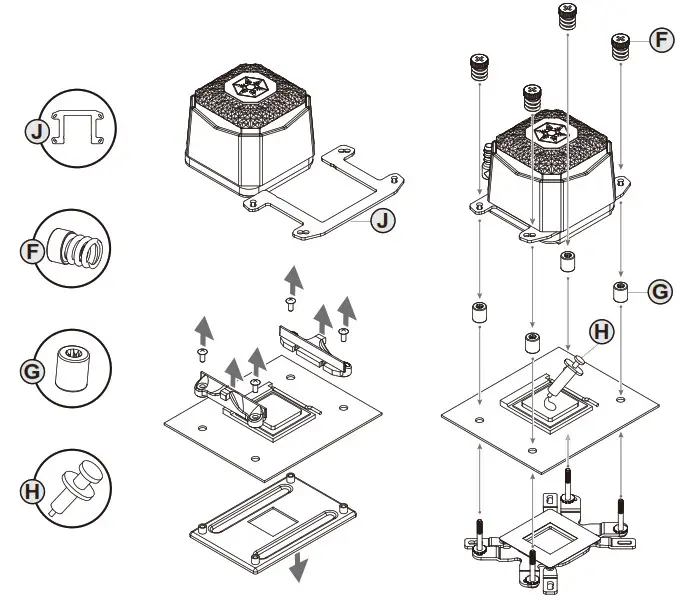 J
F
G
H
J
F
G
H