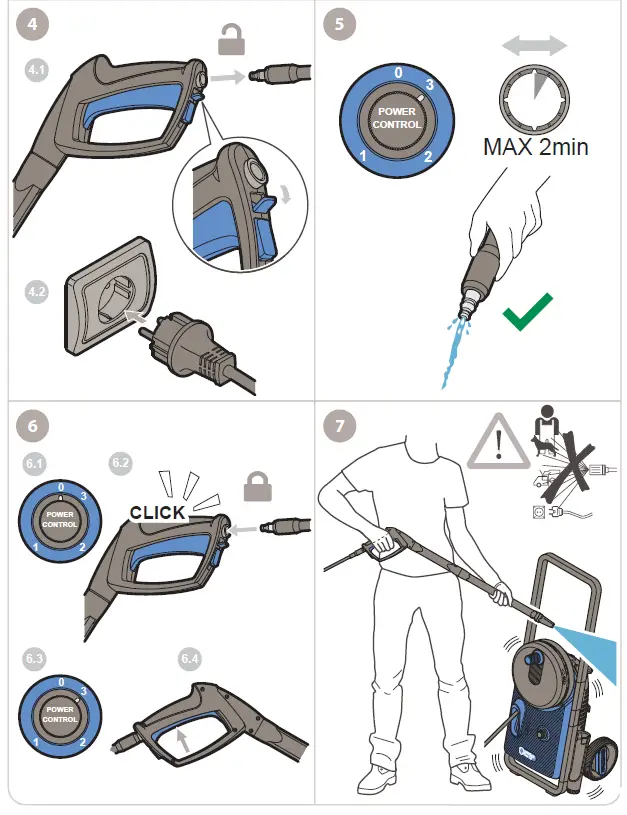 4

4.1

4.2

5

0
3
POWER CONTROL
1
2

MAX 2min

6

6.1

0
3
POWER CONTROL
1
2

6.2

CLICK

6.3

0
3
POWER CONTROL
1
2

6.4

7

!