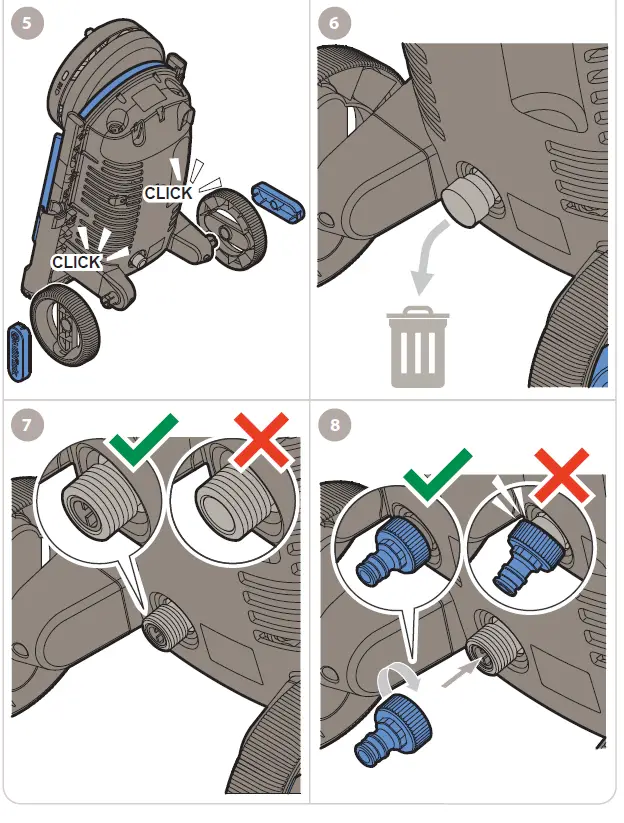 5

CLICK

CLICK

6

7

8