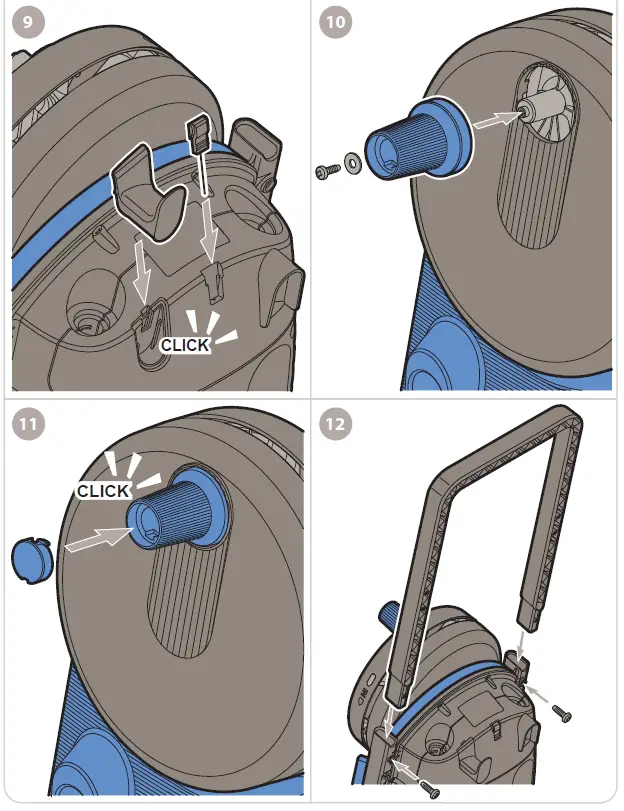 9

CLICK

10

11

CLICK

12