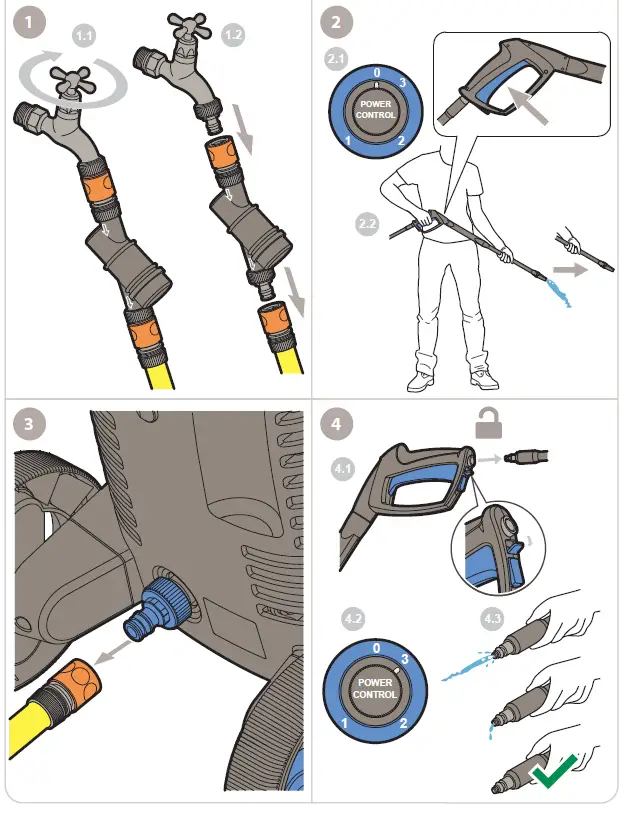 1

1.1

1.2

2

2.1

0
3
POWER CONTROL
1
2

2.2

3

4

4.1

4.2

0
3
POWER CONTROL
1
2

4.3