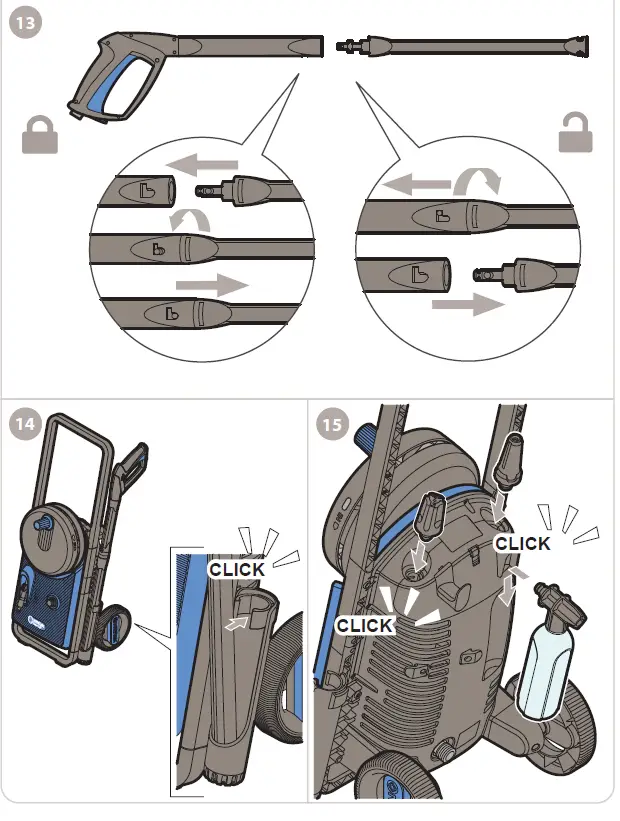 13

14

CLICK

15

CLICK

CLICK