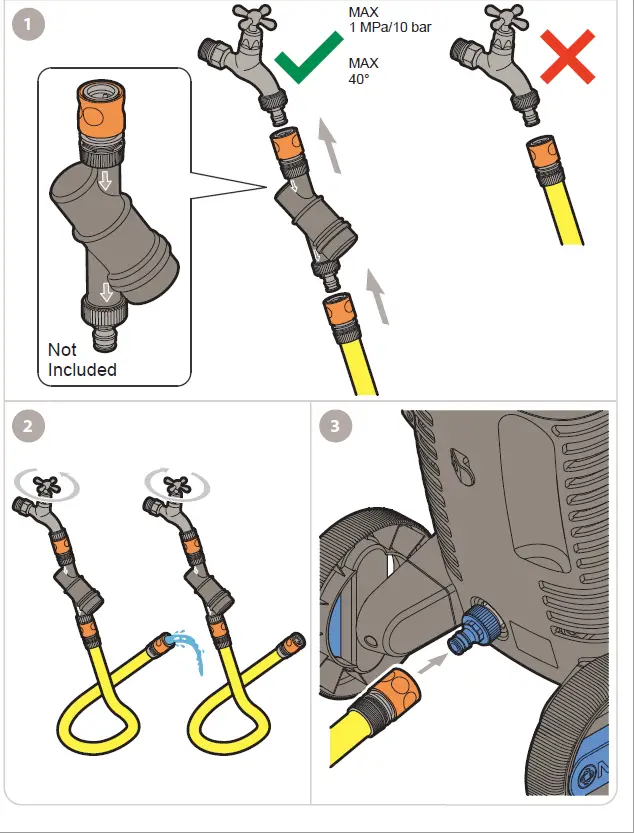 1

MAX
1 MPa/10 bar

MAX
40°

Not
Included

2

3