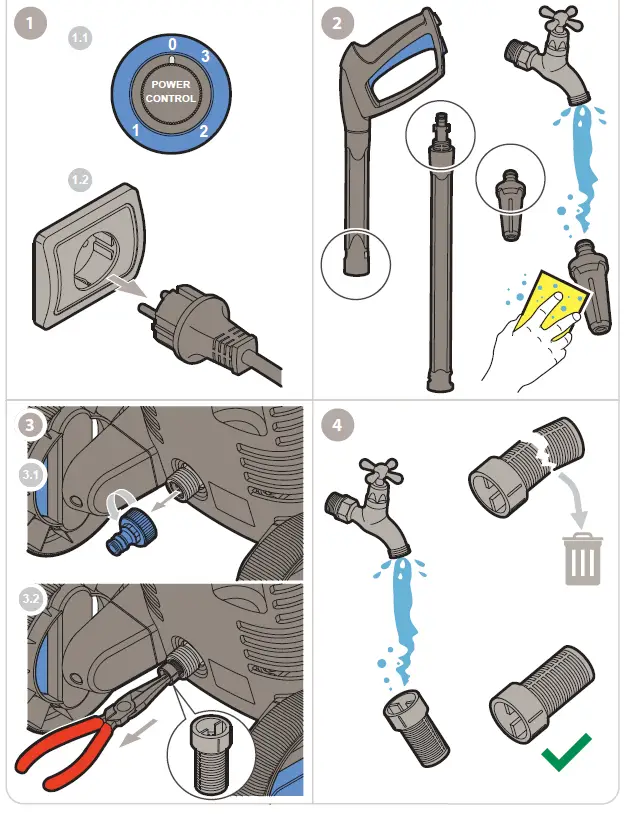 1

1.1

0
3
POWER CONTROL
1
2

1.2

2

3

3.1

3.2

4