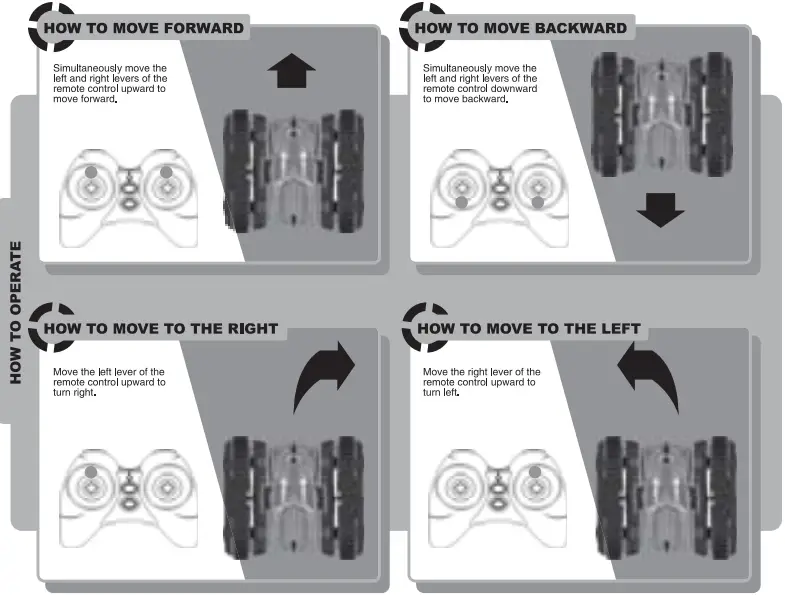 HOW TO OPERATE

HOW TO MOVE FORWARD

Simultaneously move the left and right levers of the remote control upward to move forward.

HOW TO MOVE BACKWARD

Simultaneously move the left and right levers of the remote control downward to move backward.

HOW TO MOVE TO THE RIGHT

Move the left lever of the remote control upward to turn right.

HOW TO MOVE TO THE LEFT

Move the right lever of the remote control upward to turn left.