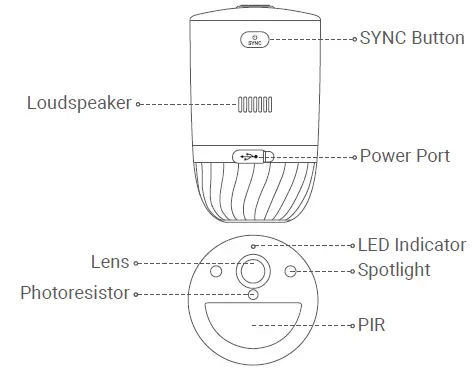 SYNC

SYNC Button

Loudspeaker

Power Port

LED Indicator

Lens

Spotlight

Photoresistor

PIR