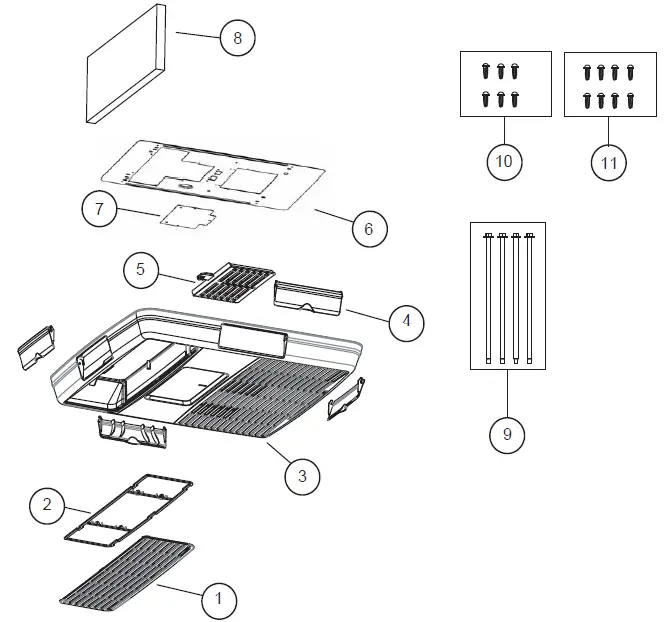 8

10

11

7

6

5

4

9

3

2

1