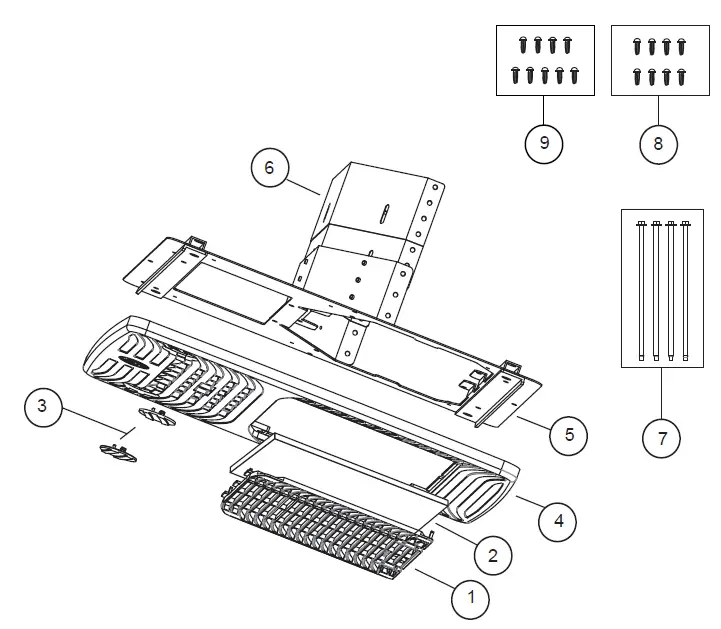 9
8
6
7
3
5
4
2
1