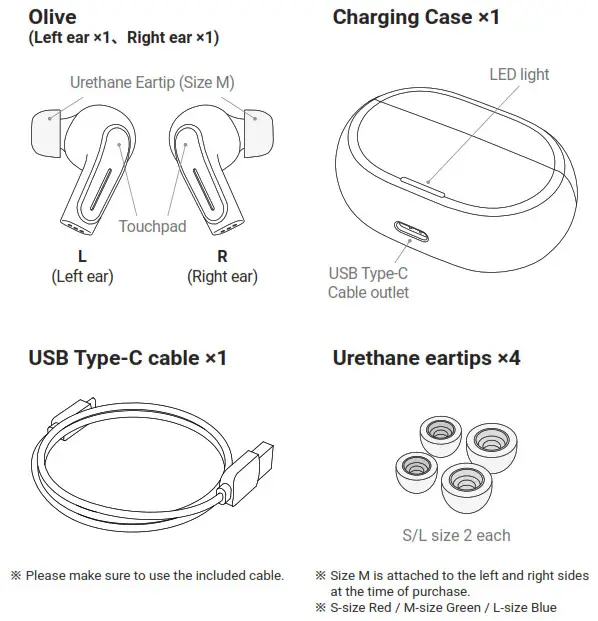 Olive
(Left ear ×1、Right ear ×1)

Urethane Eartip (Size M)

Touchpad

L
(Left ear)

R
(Right ear)

Charging Case ×1

LED light

USB Type-C
Cable outlet

USB Type-C cable ×1

※ Please make sure to use the included cable.

Urethane eartips ×4

S/L size 2 each

※ Size M is attached to the left and right sides at the time of purchase.
※ S-size Red / M-size Green / L-size Blue