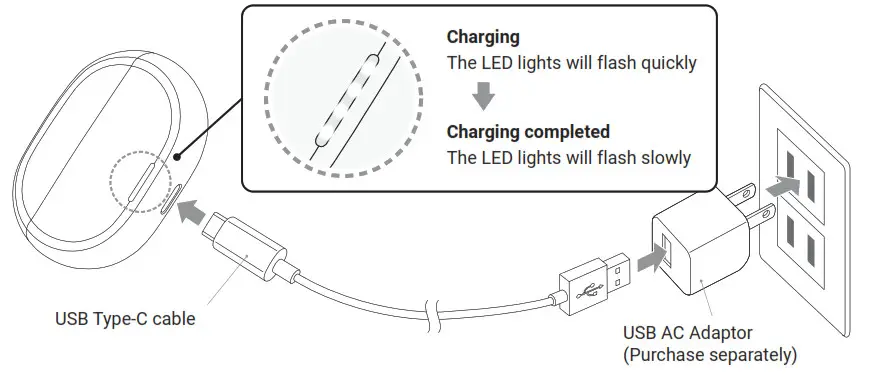 Charging
The LED lights will flash quickly

Charging completed
The LED lights will flash slowly

USB Type-C cable

USB AC Adaptor
(Purchase separately)