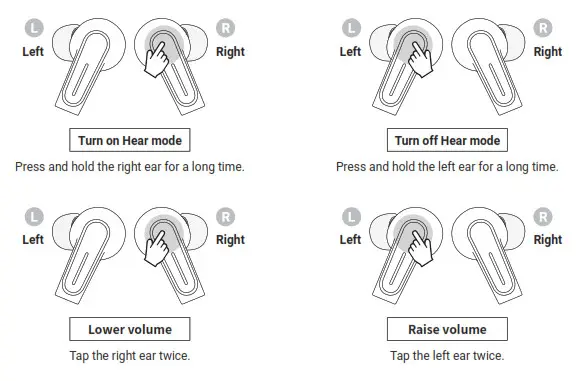 L
Left

R
Right

Turn on Hear mode

Press and hold the right ear for a long time.

L
Left

R
Right

Turn off Hear mode

Press and hold the left ear for a long time.

L
Left

R
Right

Lower volume

Tap the right ear twice.

L
Left

R
Right

Raise volume

Tap the left ear twice.