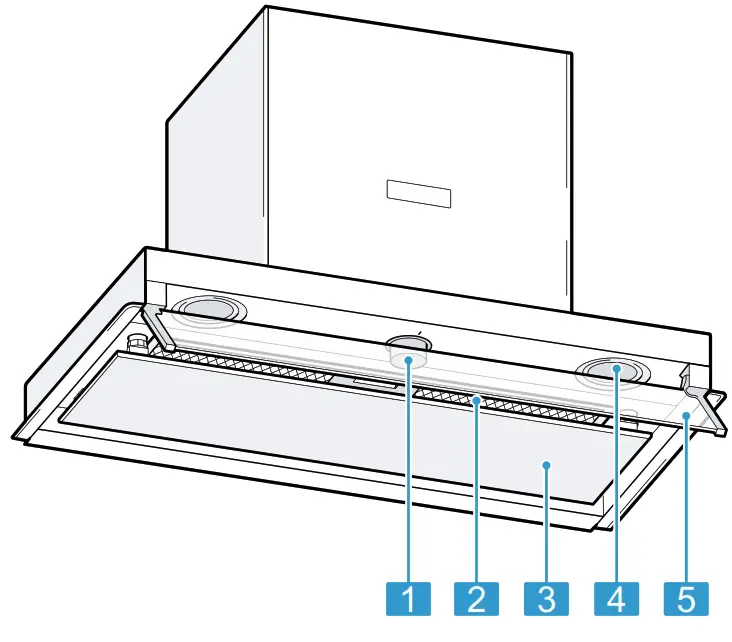 1
2
3
4
5