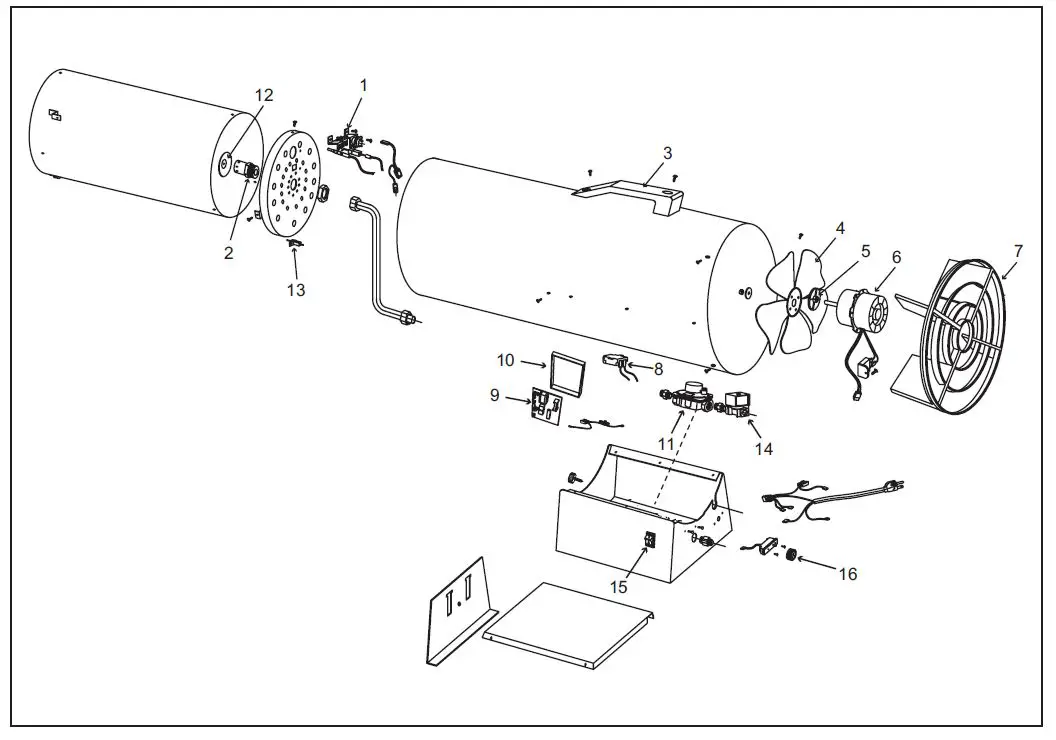 12
1
3
2
13
4
5
6
7
10
8
9
11
14
15
16