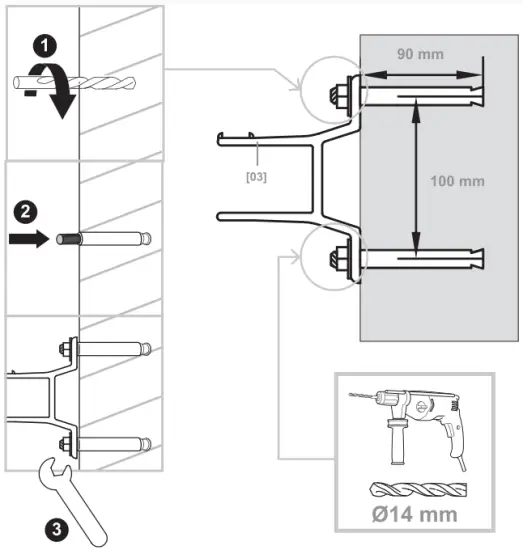 1

2

3

90 mm

[03]

100 mm

Ø14 mm