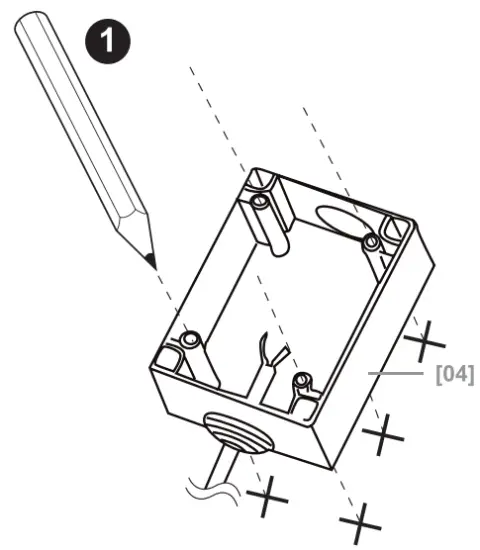 1

[04]