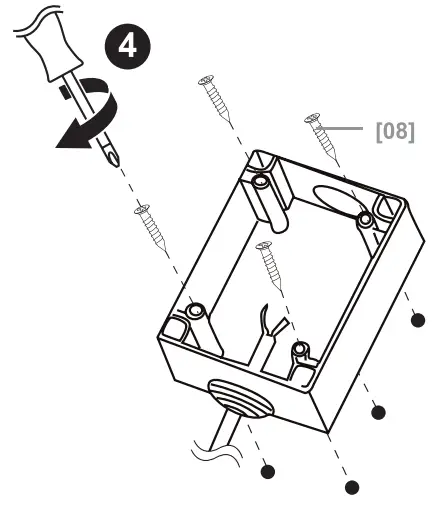 4

[08]