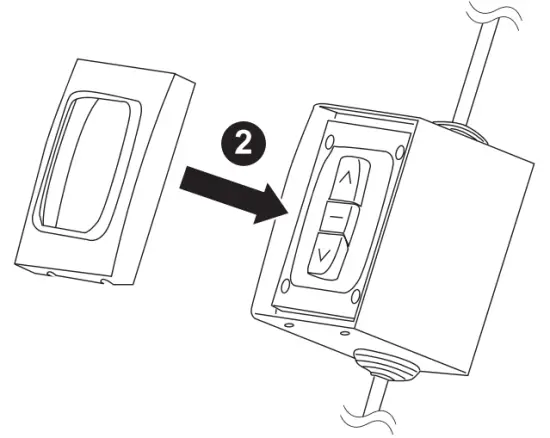 2