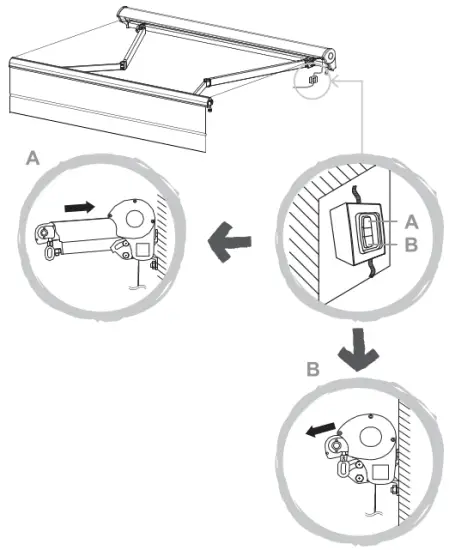 A

A
B

B