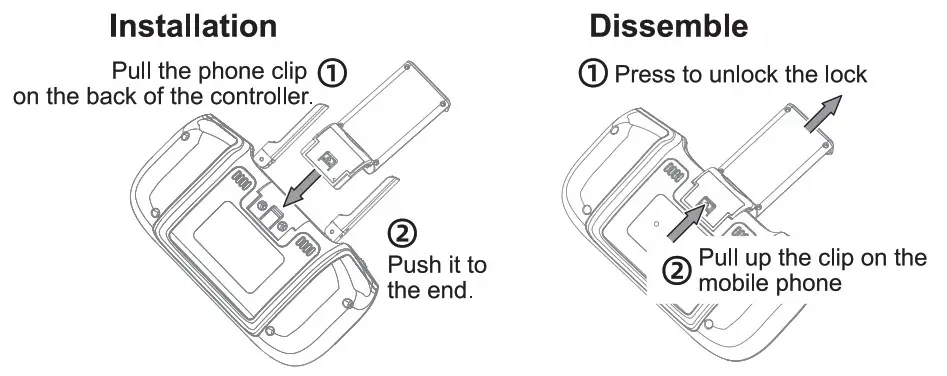 Installation

Pull the phone clip ① on the back of the controller.

② Push it to the end.

Dissemble

① Press to unlock the lock

② Pull up the clip on the mobile phone