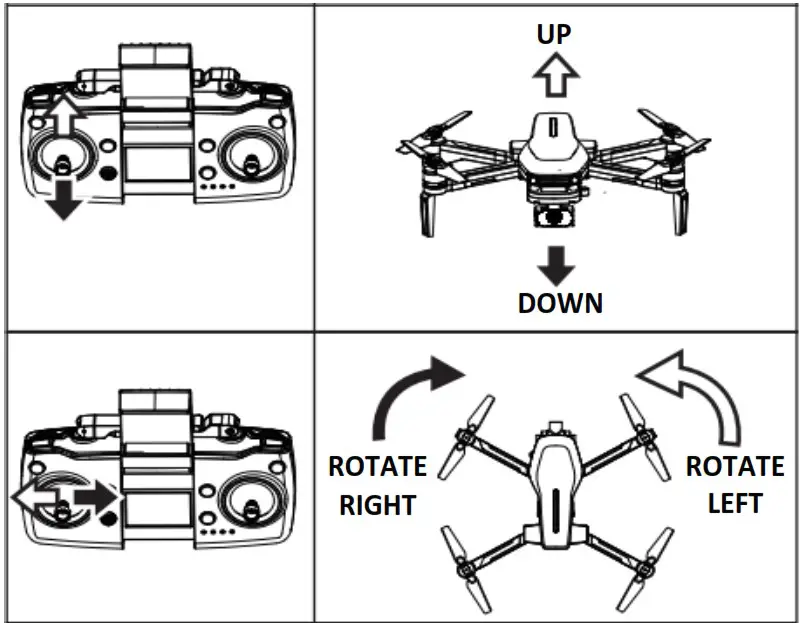 UP

DOWN

ROTATE RIGHT

ROTATE LEFT